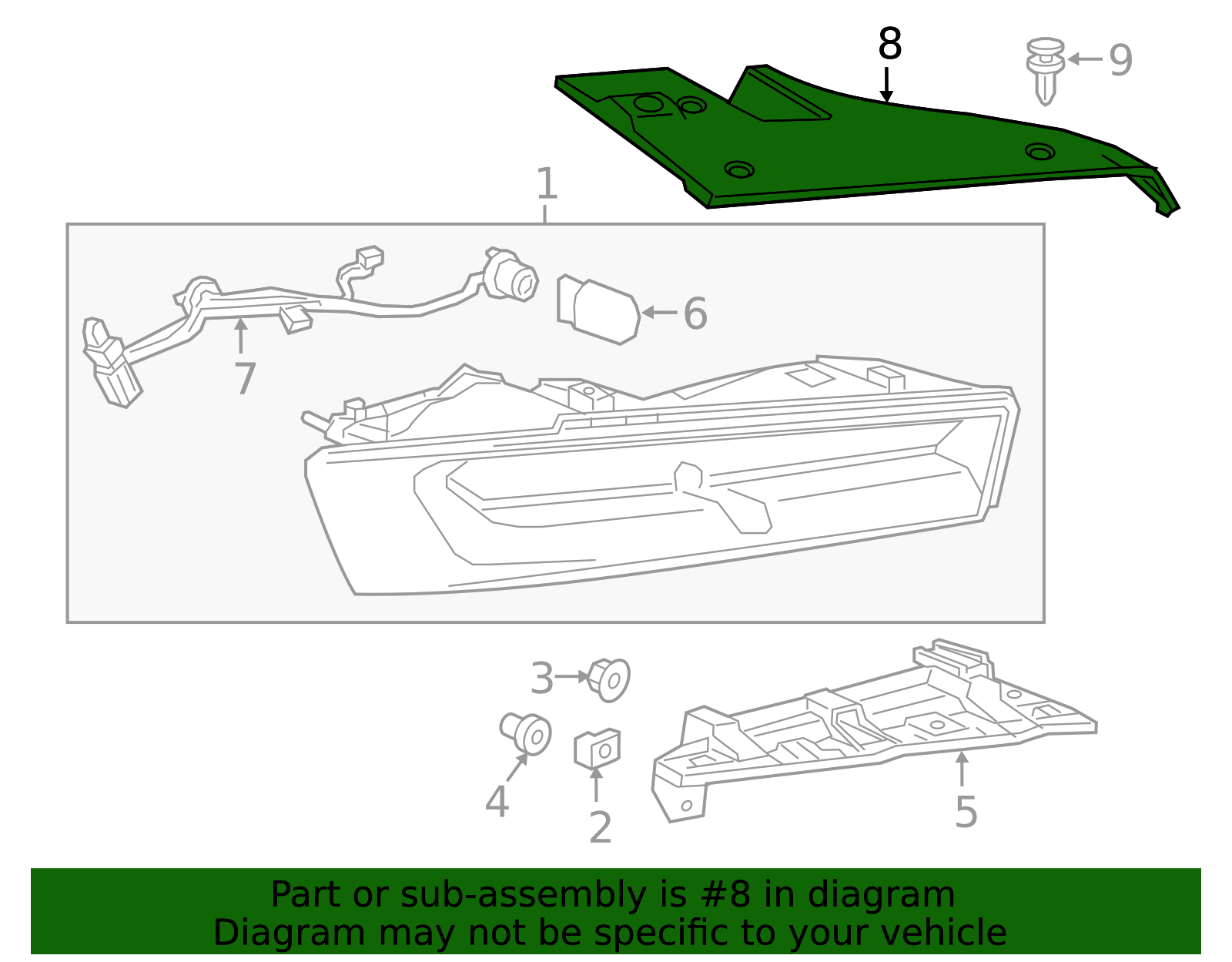 8
9
1
6
7
3
4
2
5
Part or sub-assembly is #8 in diagram
Diagram may not be specific to your vehicle