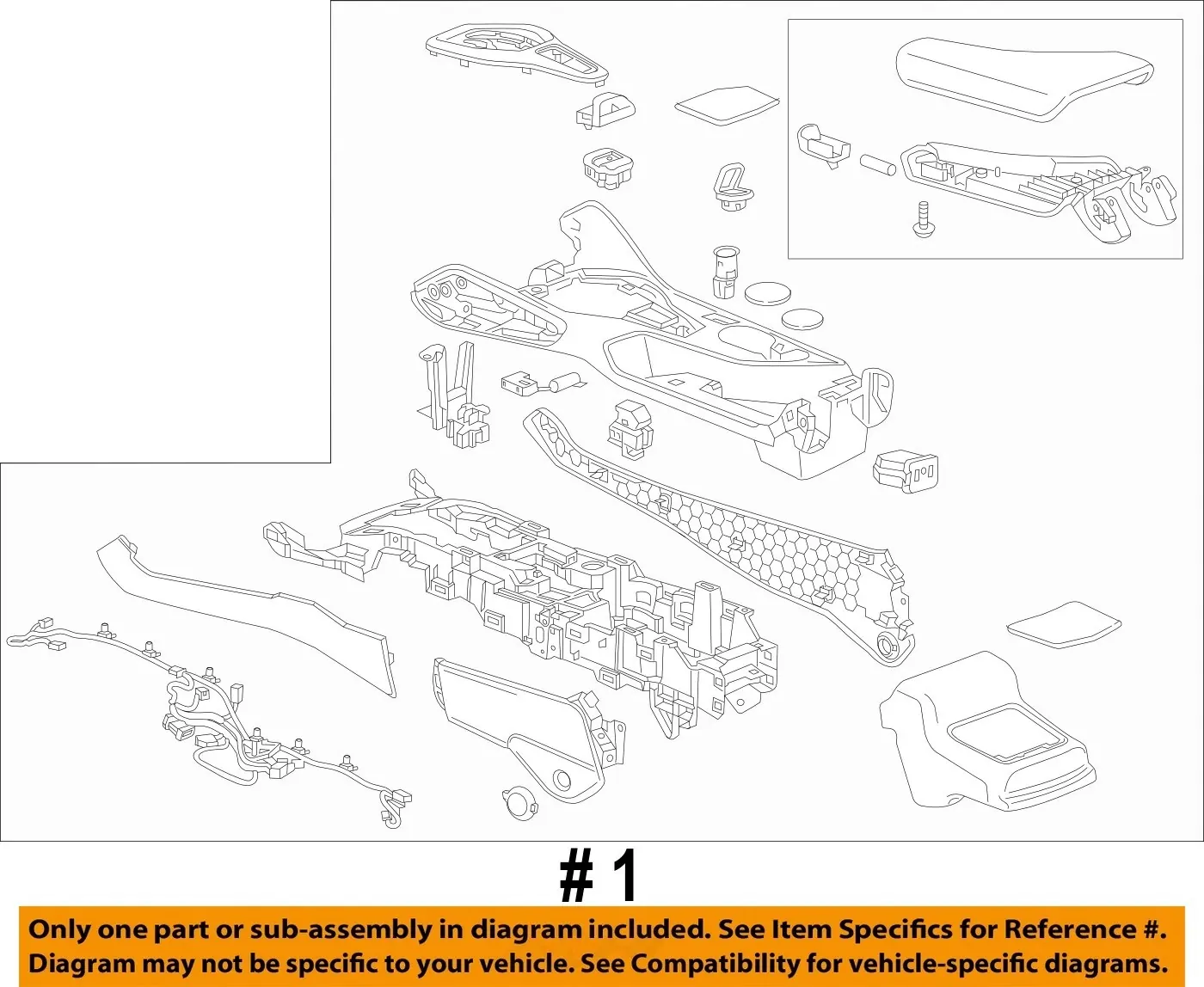 # 1

Only one part or sub-assembly in diagram included. See Item Specifics for Reference #.
Diagram may not be specific to your vehicle. See Compatibility for vehicle-specific diagrams.